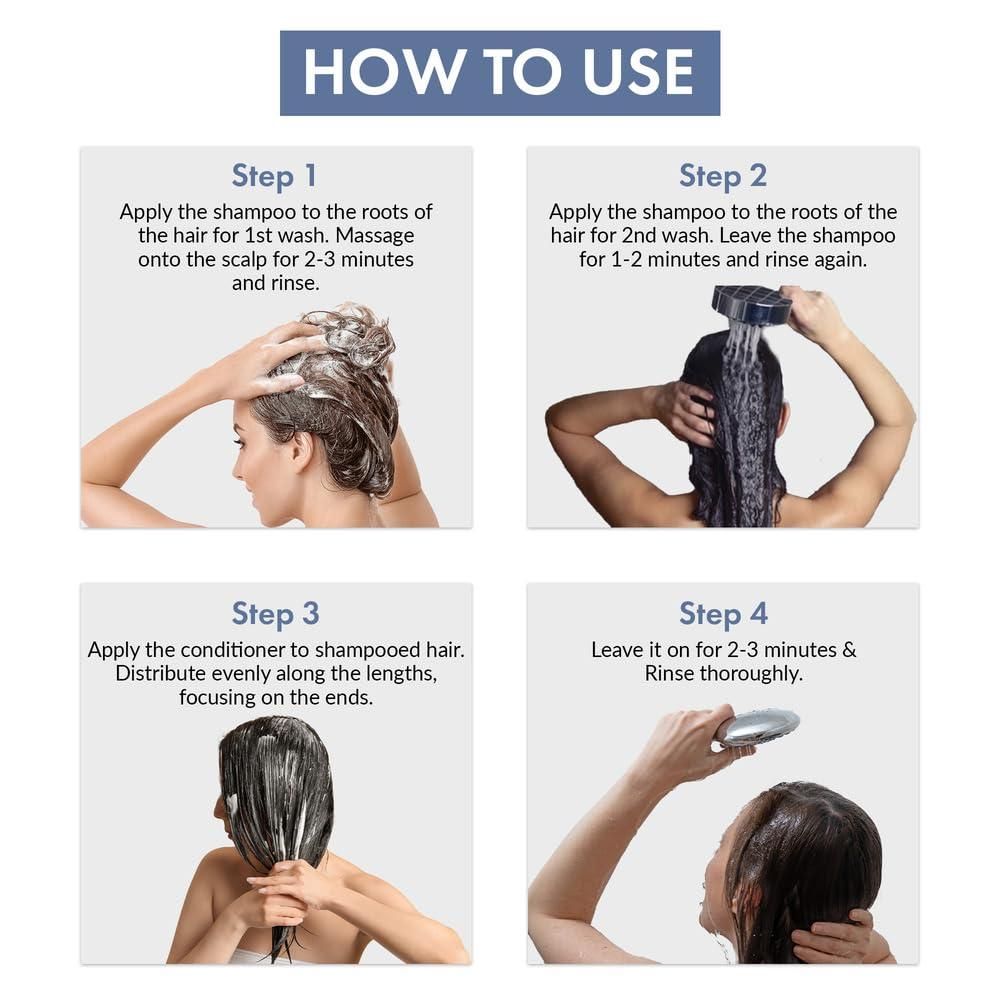 HOW TO USE

Step 1
Apply the shampoo to the roots of the hair for 1st wash. Massage onto the scalp for 2-3 minutes and rinse.

Step 2
Apply the shampoo to the roots of the hair for 2nd wash. Leave the shampoo for 1-2 minutes and rinse again.

Step 3
Apply the conditioner to shampooed hair. Distribute evenly along the lengths, focusing on the ends.

Step 4
Leave it on for 2-3 minutes & Rinse thoroughly.